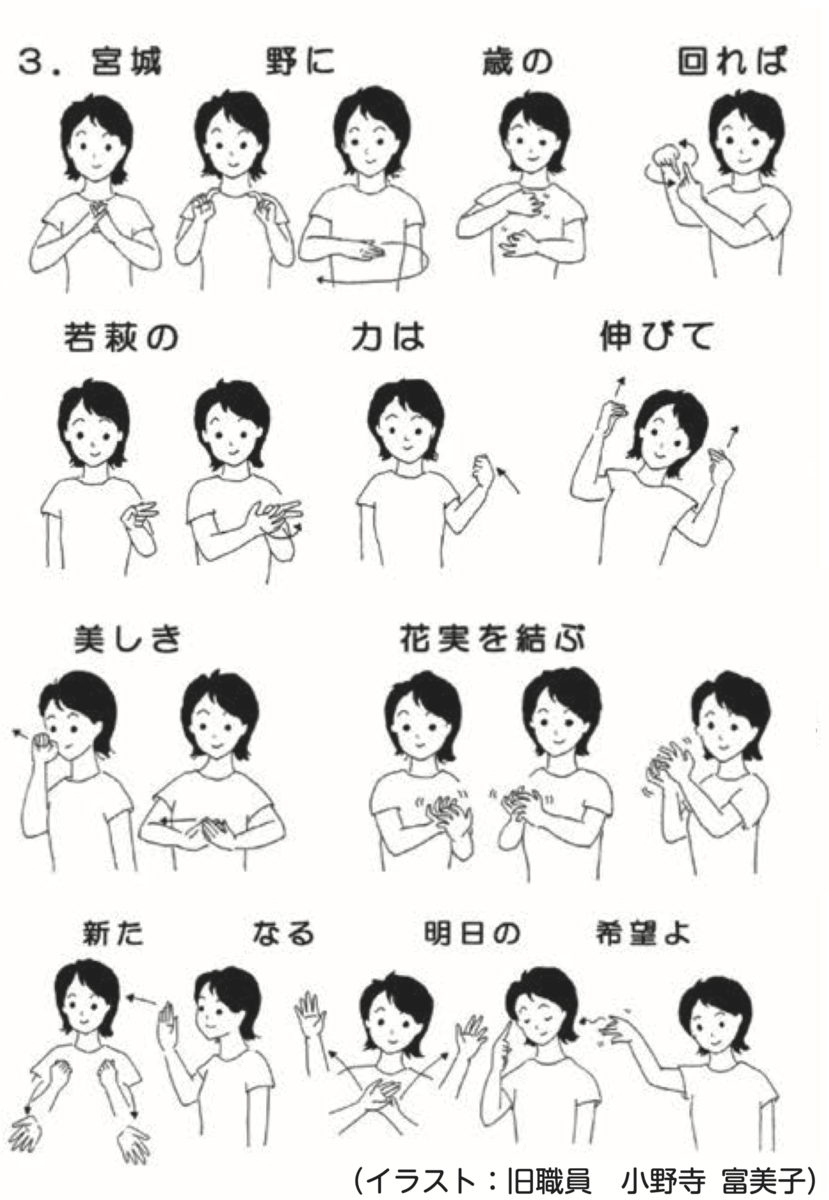 3．宮城　野に　歳の　回れば

若萩の　力は　伸びて

美しき　花実を結ぶ

新た　なる　明日の　希望よ

（イラスト：旧職員　小野寺 富美子）